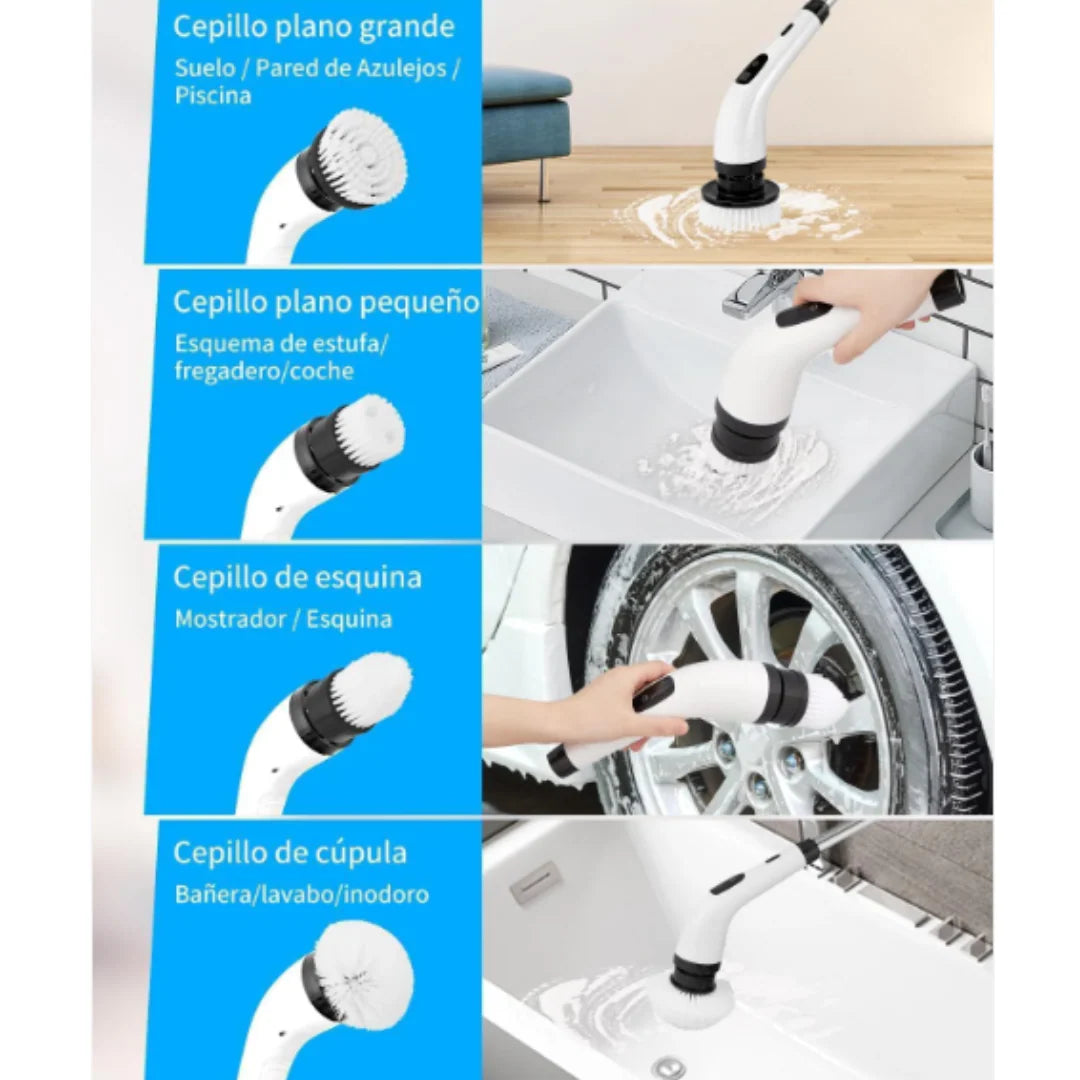 Cepillo plano grande
Suelo / Pared de Azulejos / Piscina

Cepillo plano pequeño
Esquema de estufa/ fregadero/coche

Cepillo de esquina
Mostrador / Esquina

Cepillo de cúpula
Bañera/lavabo/inodoro