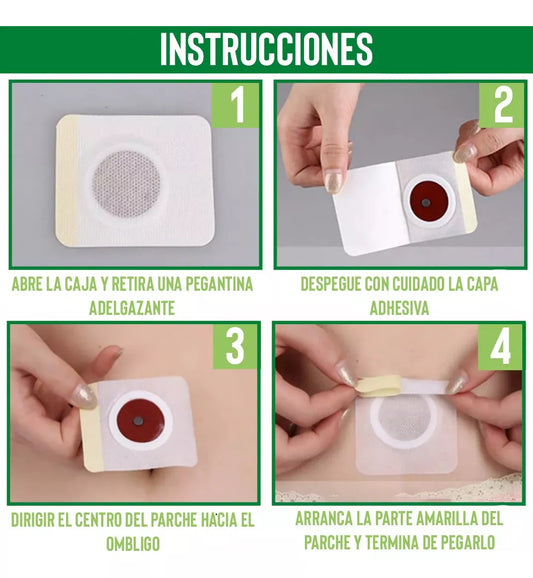 INSTRUCCIONES

1

ABRE LA CAJA Y RETIRA UNA PEGANTINA ADELGAZANTE

2

DESPEGUE CON CUIDADO LA CAPA ADHESIVA

3

DIRIGIR EL CENTRO DEL PARCHE HACIA EL OMBLIGO

4

ARRANCA LA PARTE AMARILLA DEL PARCHE Y TERMINA DE PEGARLO