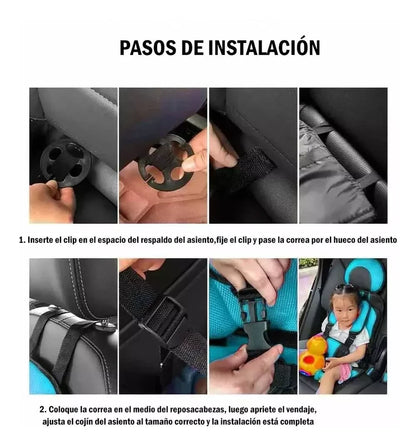 PASOS DE INSTALACIÓN

1. Inserte el clip en el espacio del respaldo del asiento,fije el clip y pase la correa por el hueco del asiento

2. Coloque la correa en el medio del reposacabezas, luego apriete el vendaje, ajusta el cojín del asiento al tamaño correcto y la instalación está completa