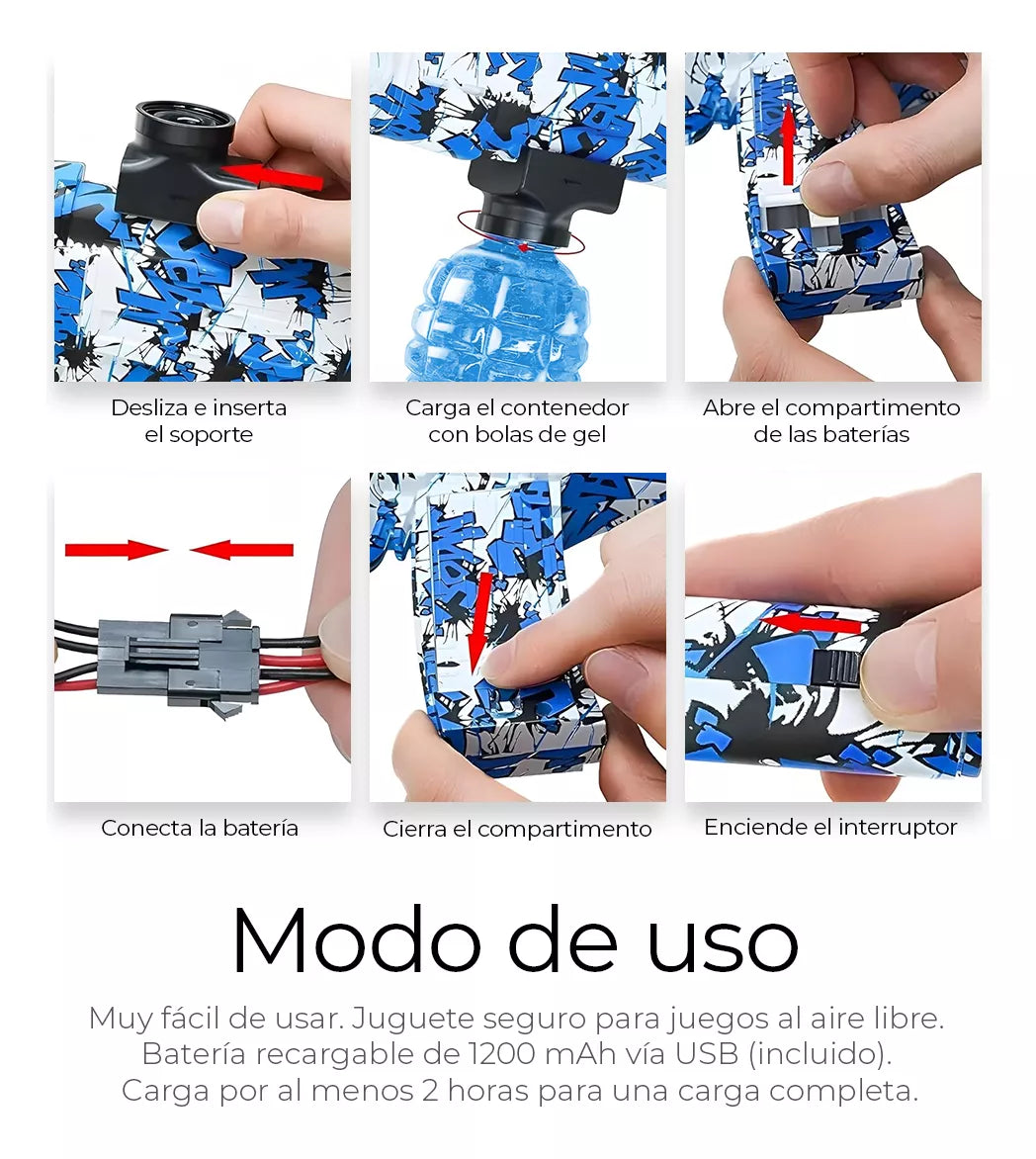 Desliza e inserta el soporte

Carga el contenedor con bolas de gel

Abre el compartimento de las baterías

Conecta la batería

Cierra el compartimento

Enciende el interruptor

Modo de uso

Muy fácil de usar. Juguete seguro para juegos al aire libre.
Batería recargable de 1200 mAh vía USB (incluido).
Carga por al menos 2 horas para una carga completa.