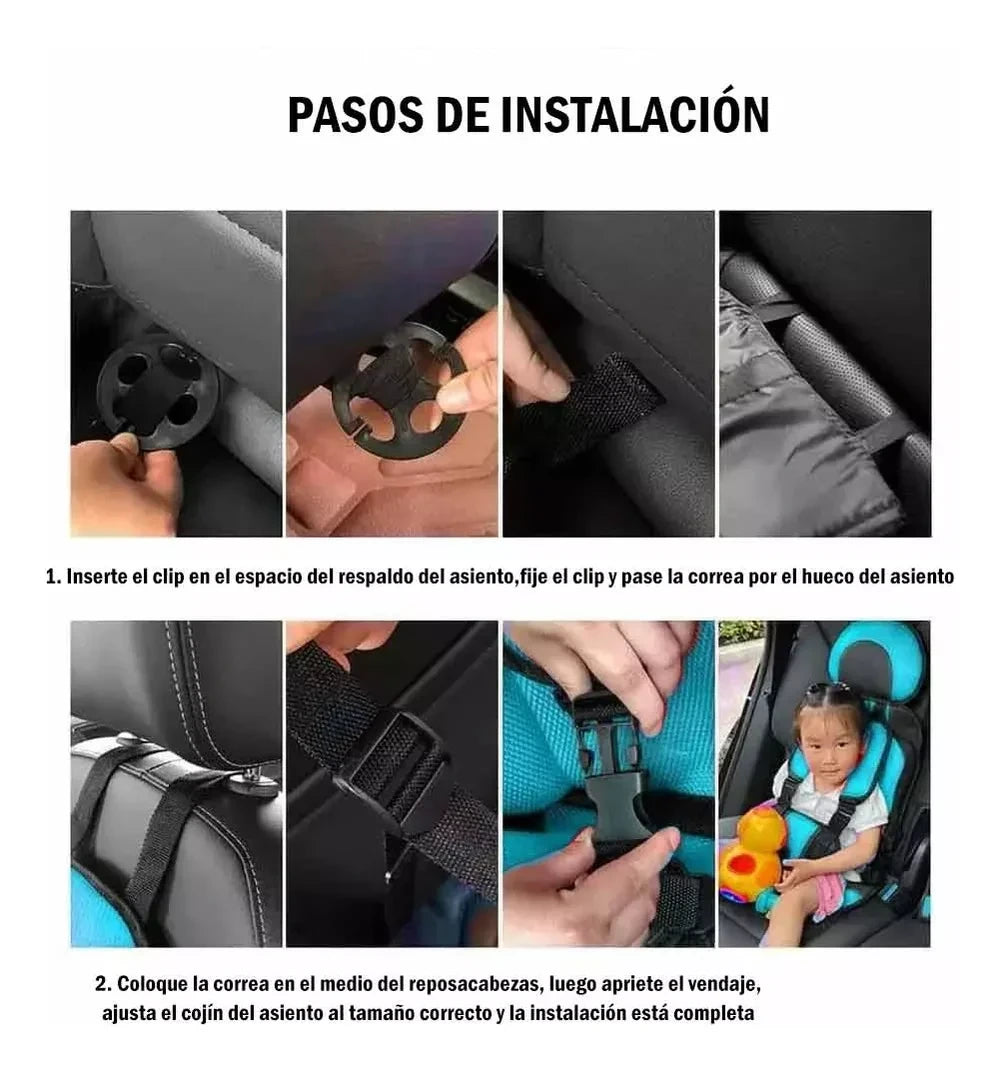 PASOS DE INSTALACIÓN

1. Inserte el clip en el espacio del respaldo del asiento,fije el clip y pase la correa por el hueco del asiento

2. Coloque la correa en el medio del reposacabezas, luego apriete el vendaje, ajusta el cojín del asiento al tamaño correcto y la instalación está completa